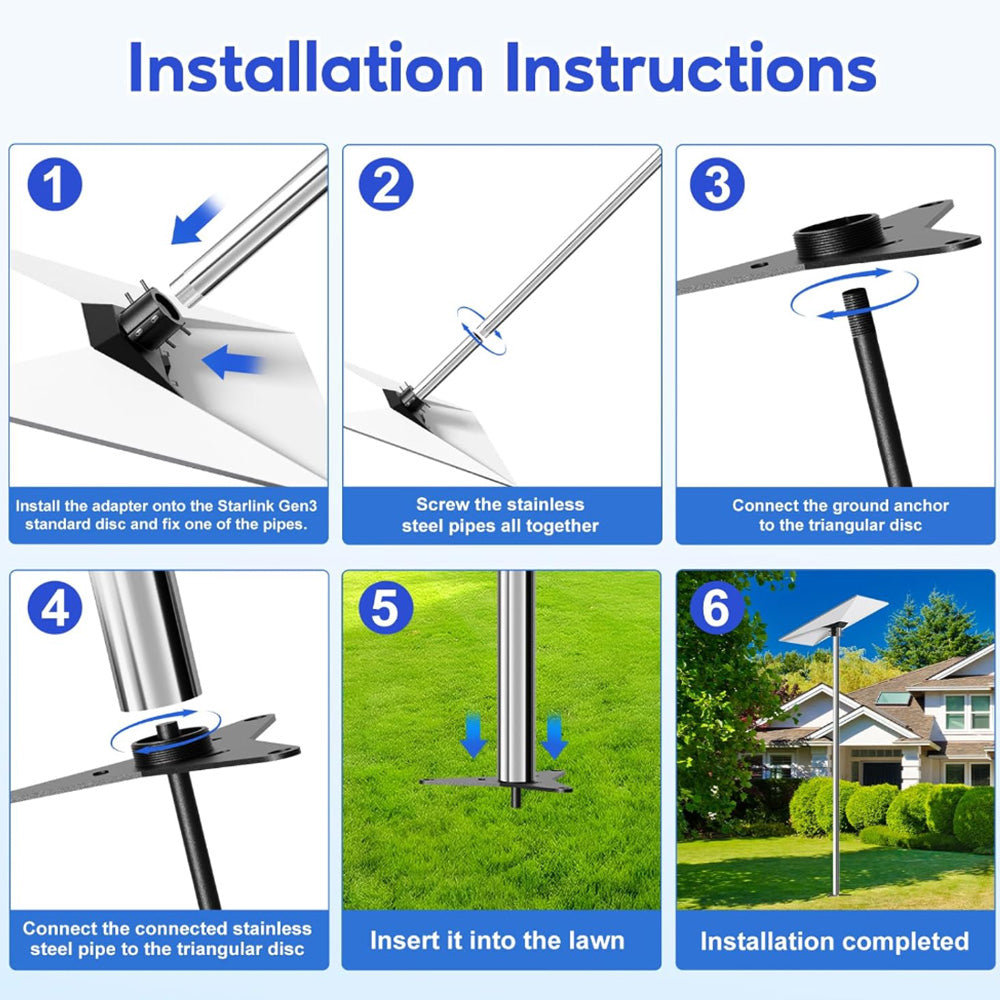 Installation Instructions

1
Install the adapter onto the Starlink Gen3 standard disc and fix one of the pipes.

2
Screw the stainless steel pipes all together

3
Connect the ground anchor to the triangular disc

4
Connect the connected stainless steel pipe to the triangular disc

5
Insert it into the lawn

6
Installation completed