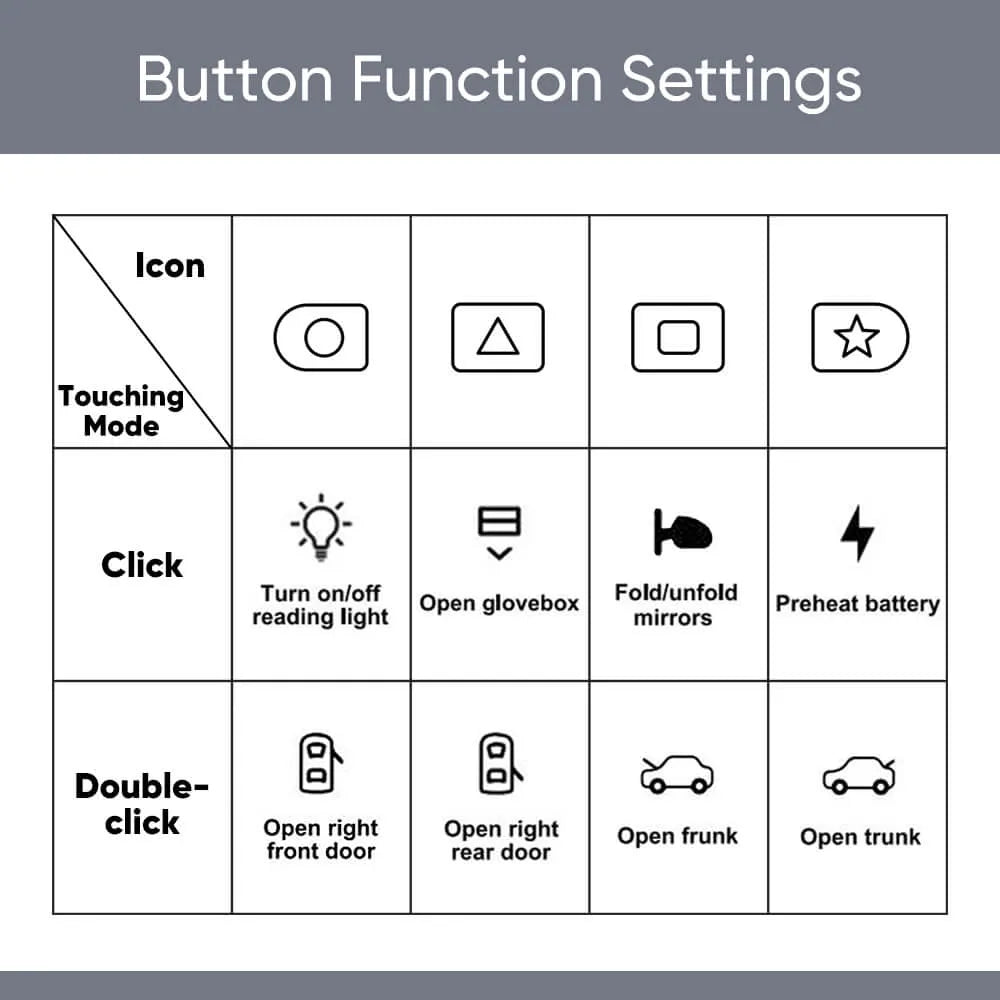 Button Function Settings

| Icon / Touching Mode | | | | |
|---|---|---|---|---|
| Click | Turn on/off reading light | Open glovebox | Fold/unfold mirrors | Preheat battery |
| Double-click | Open right front door | Open right rear door | Open frunk | Open trunk |