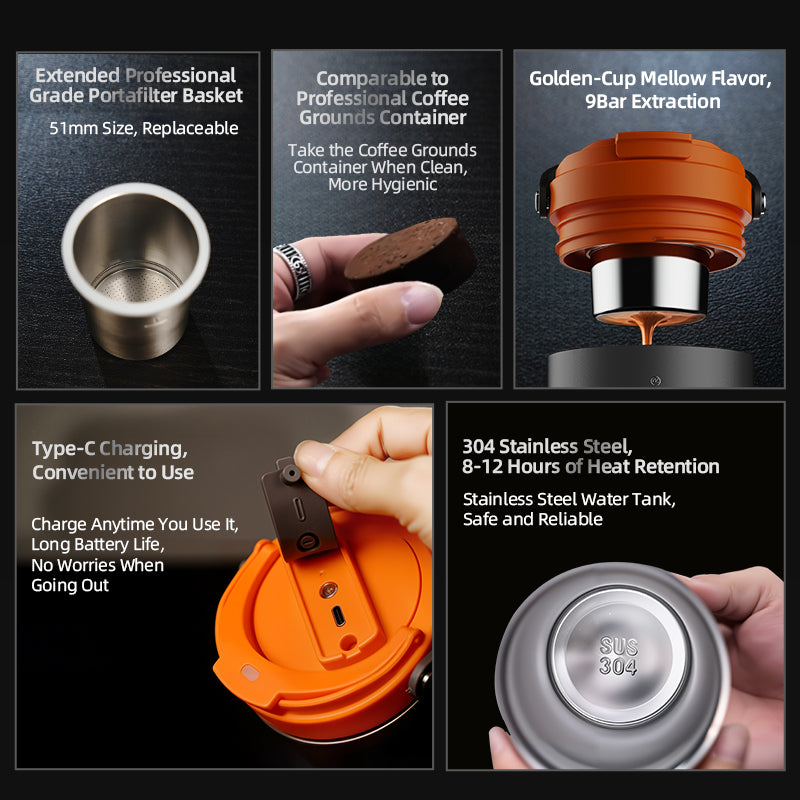 Extended Professional Grade Portafilter Basket

51mm Size, Replaceable

Comparable to Professional Coffee Grounds Container

Take the Coffee Grounds Container When Clean, More Hygienic

Golden-Cup Mellow Flavor, 9Bar Extraction

Type-C Charging, Convenient to Use

Charge Anytime You Use It, Long Battery Life, No Worries When Going Out

304 Stainless Steel, 8-12 Hours of Heat Retention

Stainless Steel Water Tank, Safe and Reliable

SUS 304