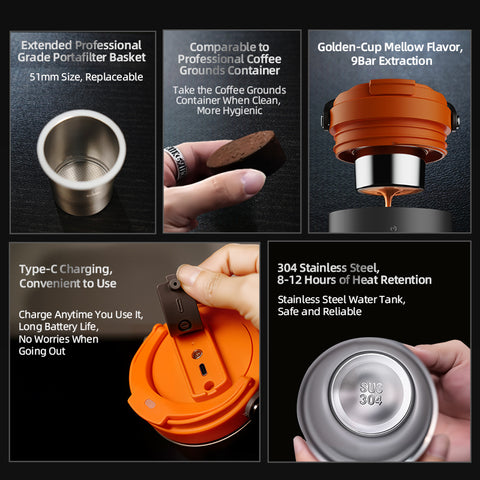 Extended Professional Grade Portafilter Basket

51mm Size, Replaceable

Comparable to Professional Coffee Grounds Container

Take the Coffee Grounds Container When Clean, More Hygienic

Golden-Cup Mellow Flavor, 9Bar Extraction

Type-C Charging, Convenient to Use

Charge Anytime You Use It, Long Battery Life, No Worries When Going Out

304 Stainless Steel, 8-12 Hours of Heat Retention

Stainless Steel Water Tank, Safe and Reliable

SUS 304