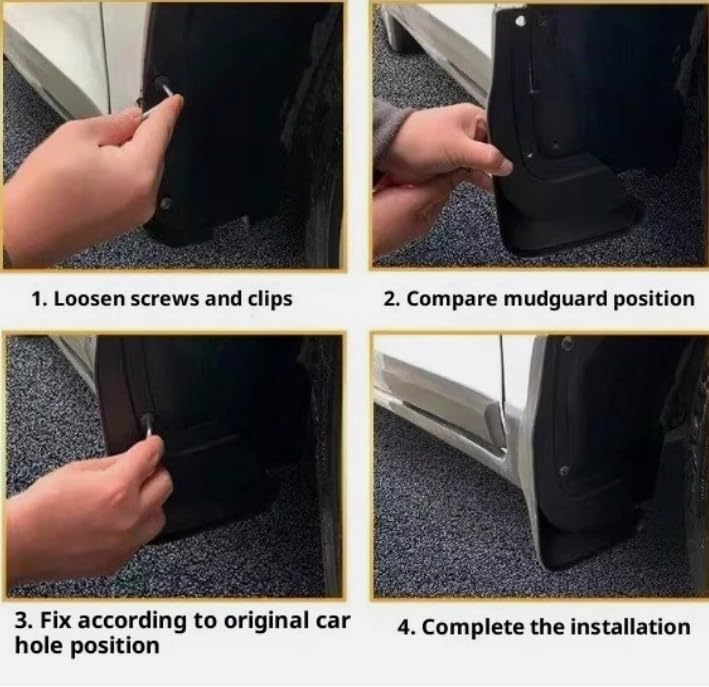 1. Loosen screws and clips

2. Compare mudguard position

3. Fix according to original car hole position

4. Complete the installation