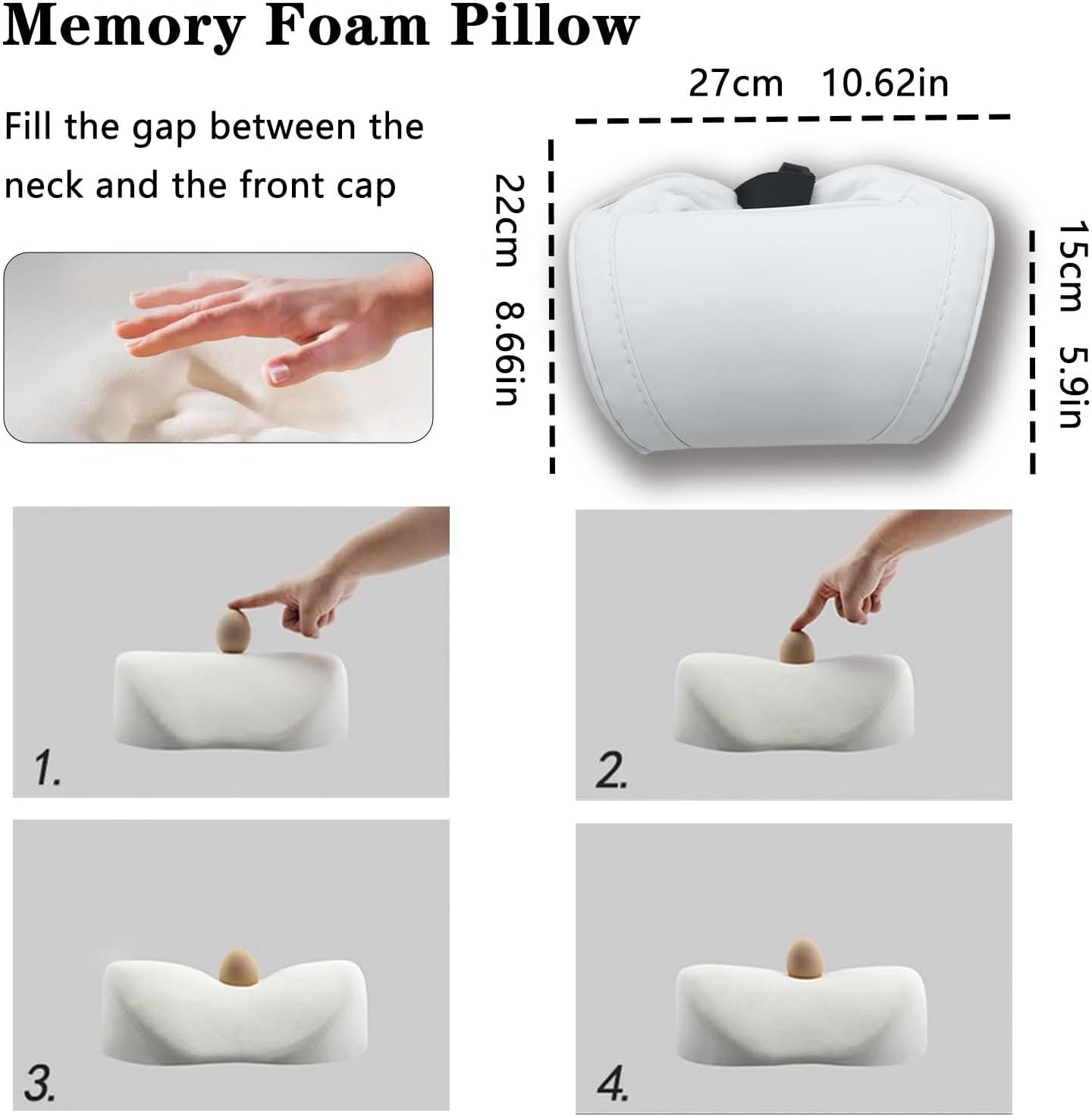 Memory Foam Pillow

Fill the gap between the neck and the front cap

27cm 10.62in

22cm 8.66in

15cm 5.9in

1.

2.

3.

4.