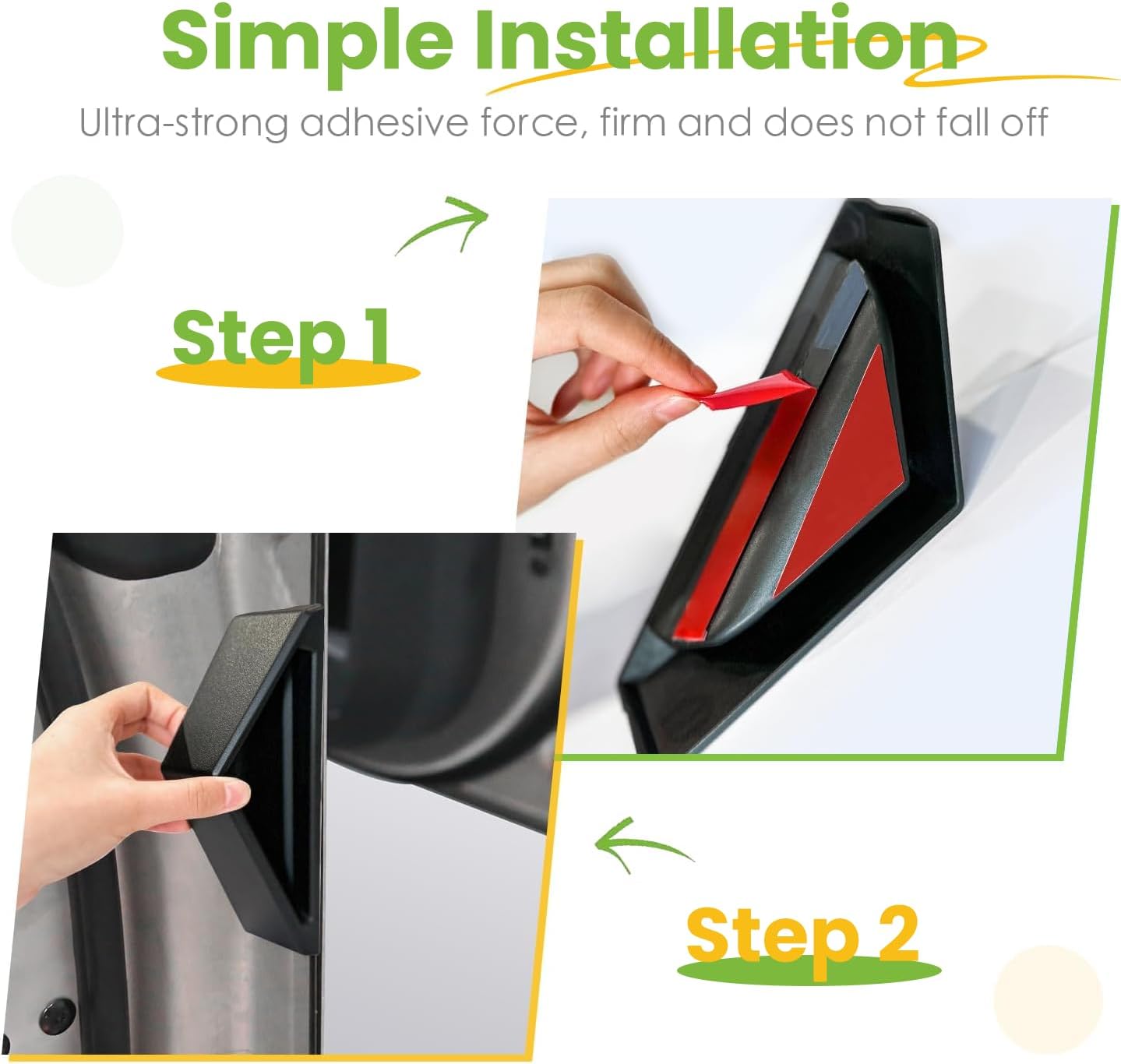 Simple Installation

Ultra-strong adhesive force, firm and does not fall off

Step 1

Step 2