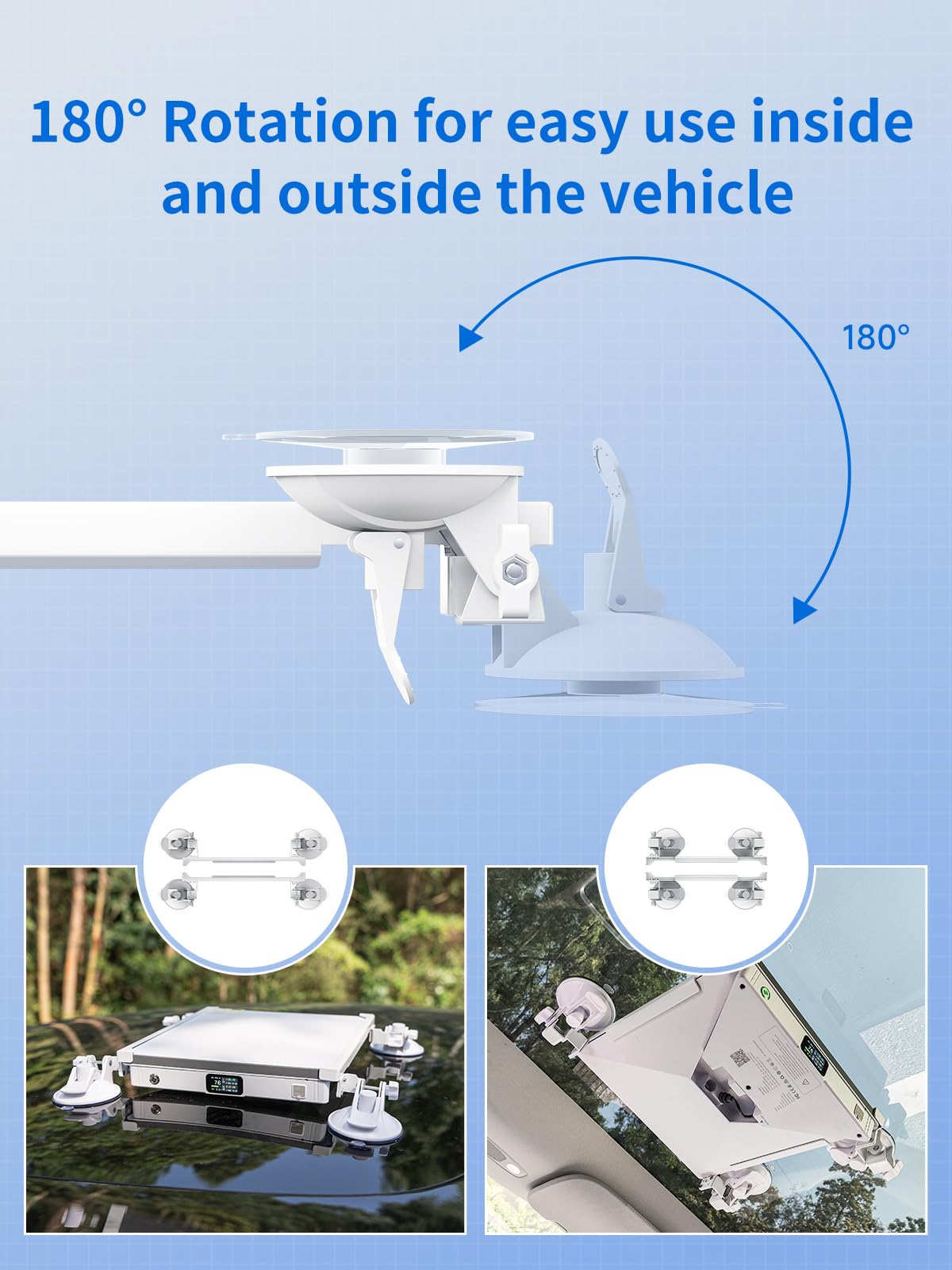 180° Rotation for easy use inside and outside the vehicle

180°

76