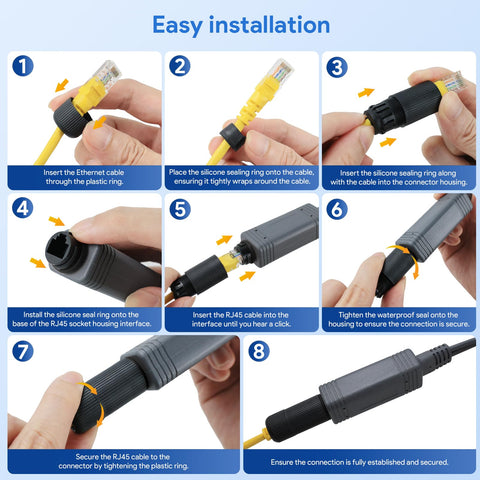 Easy installation

1
Insert the Ethernet cable through the plastic ring.

2
Place the silicone sealing ring onto the cable, ensuring it tightly wraps around the cable.

3
Insert the silicone sealing ring along with the cable into the connector housing.

4
Install the silicone seal ring onto the base of the RJ45 socket housing interface.

5
Insert the RJ45 cable into the interface until you hear a click.

6
Tighten the waterproof seal onto the housing to ensure the connection is secure.

7
Secure the RJ45 cable to the connector by tightening the plastic ring.

8
Ensure the connection is fully established and secured.