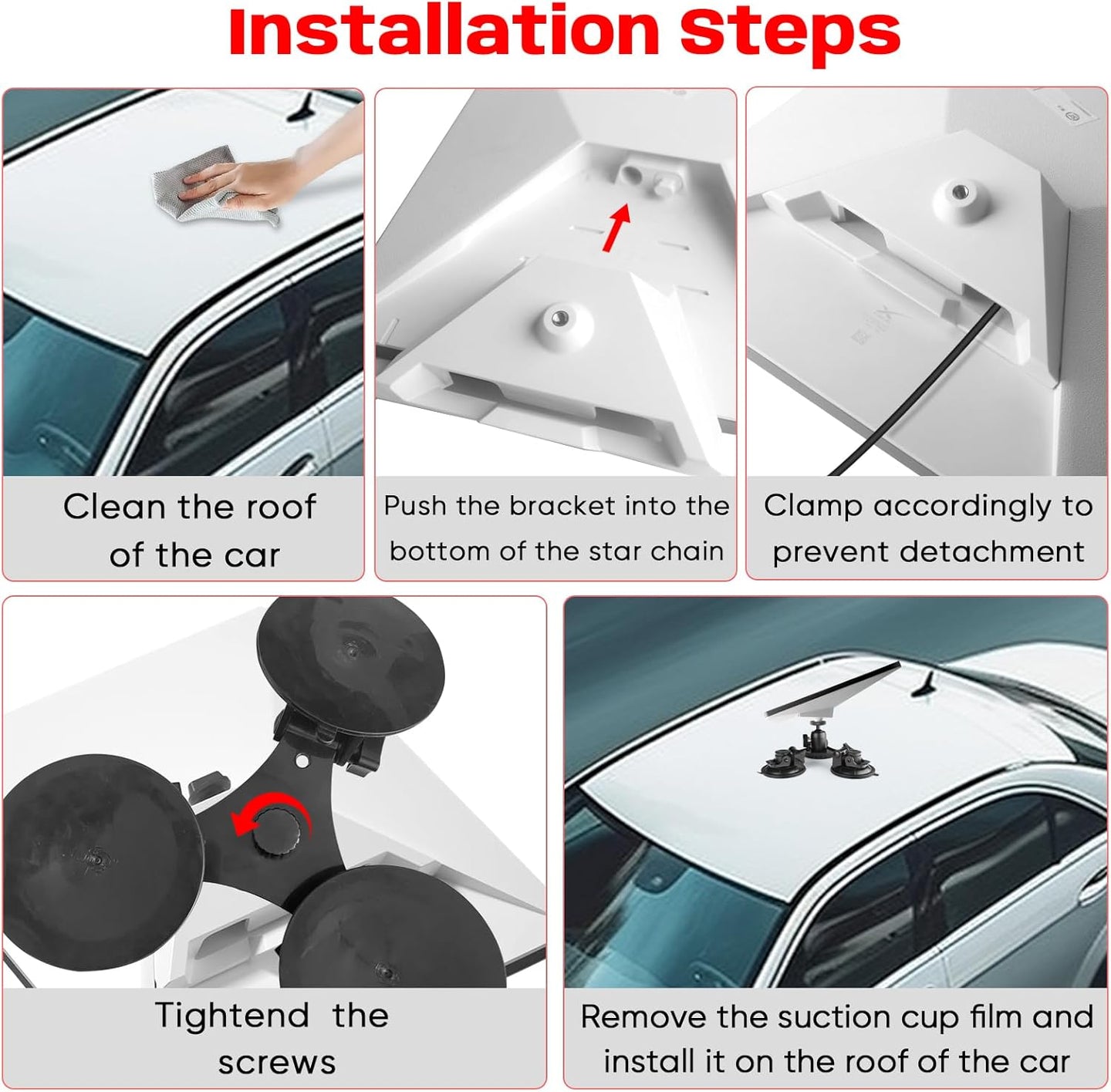 Installation Steps

Clean the roof of the car

Push the bracket into the bottom of the star chain

Clamp accordingly to prevent detachment

Tightend the screws

Remove the suction cup film and install it on the roof of the car