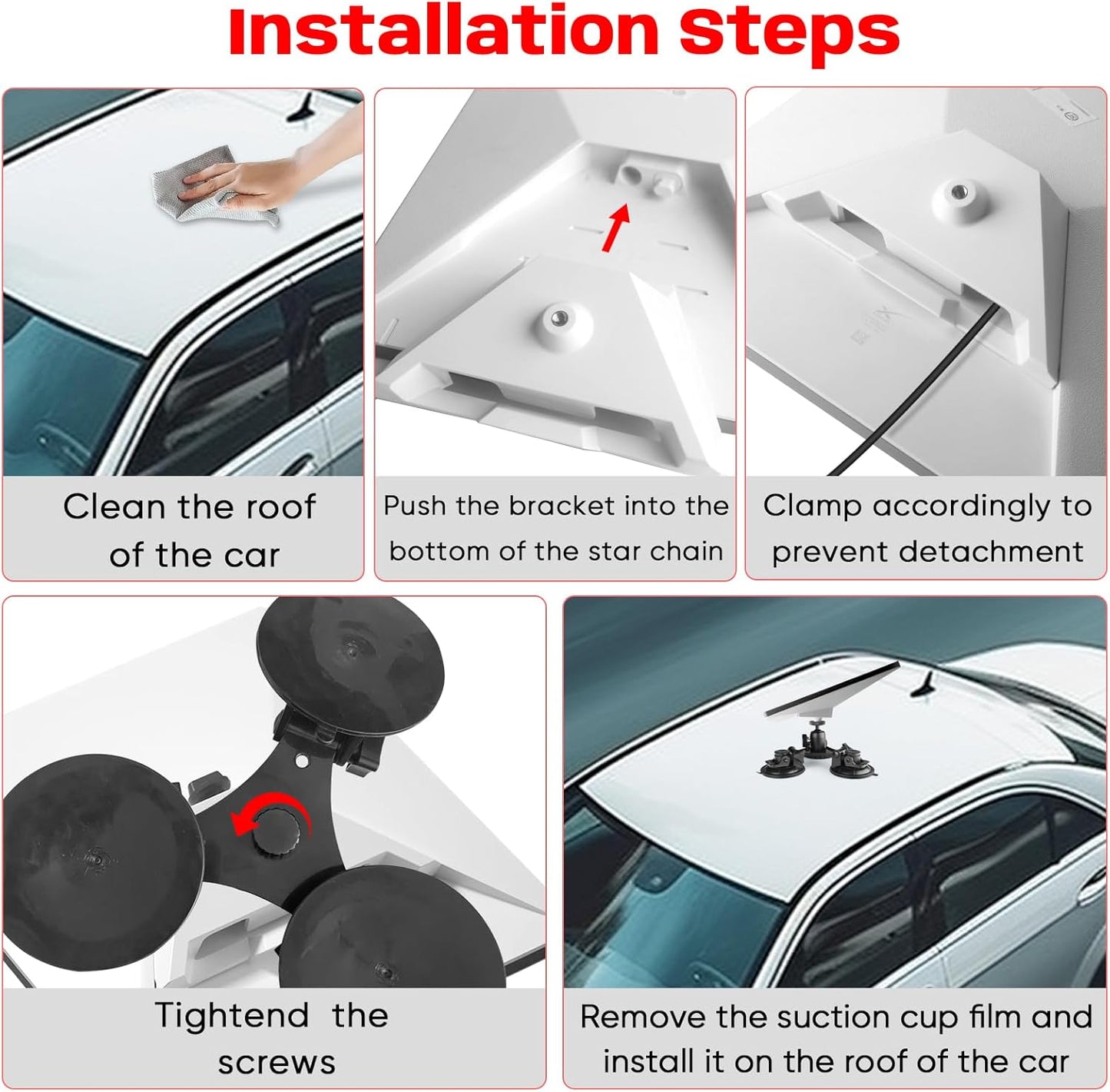 Installation Steps

Clean the roof of the car

Push the bracket into the bottom of the star chain

Clamp accordingly to prevent detachment

Tightend the screws

Remove the suction cup film and install it on the roof of the car