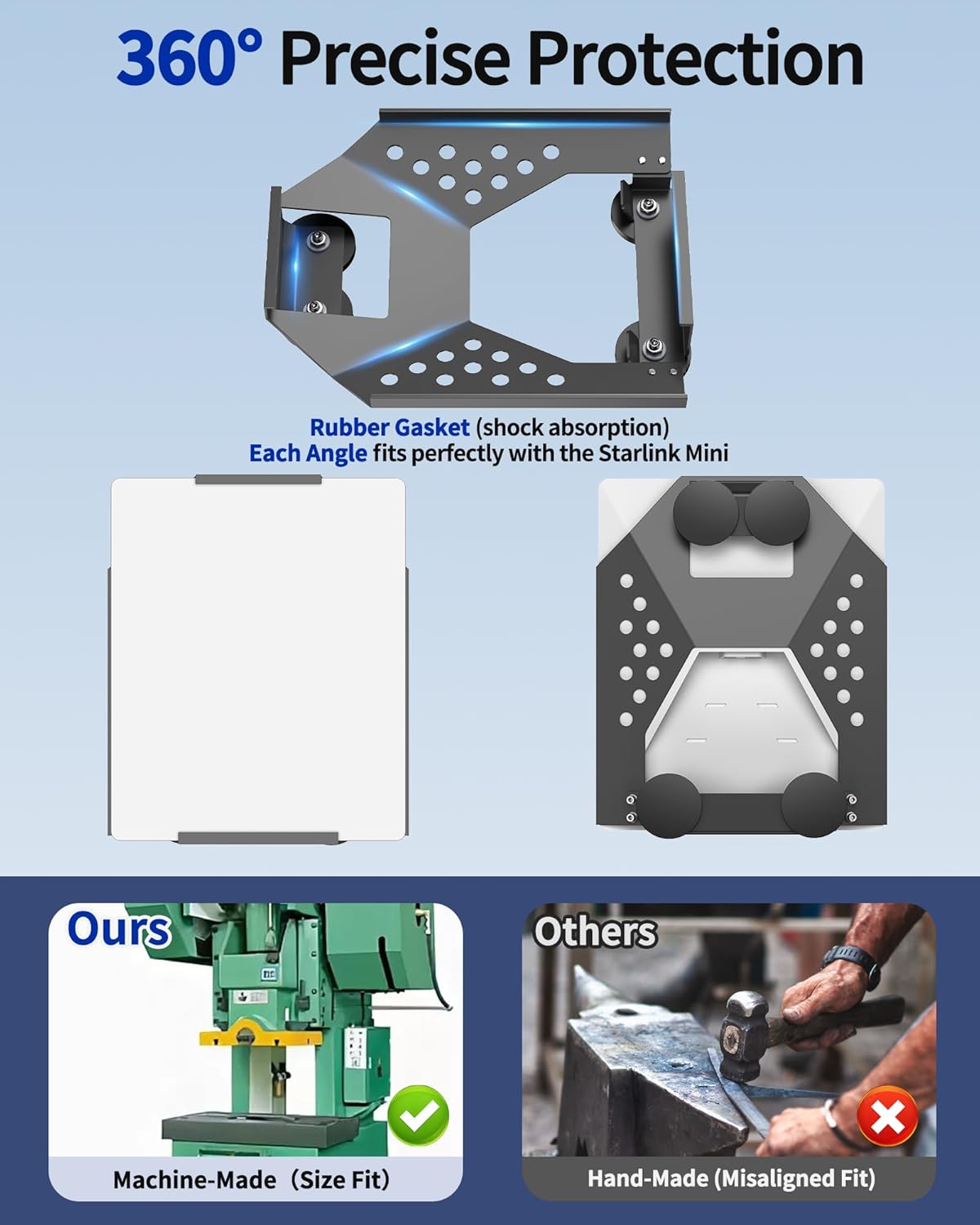 360° Precise Protection

Rubber Gasket (shock absorption)
Each Angle fits perfectly with the Starlink Mini

Ours

Machine-Made（Size Fit）

Others

Hand-Made (Misaligned Fit)