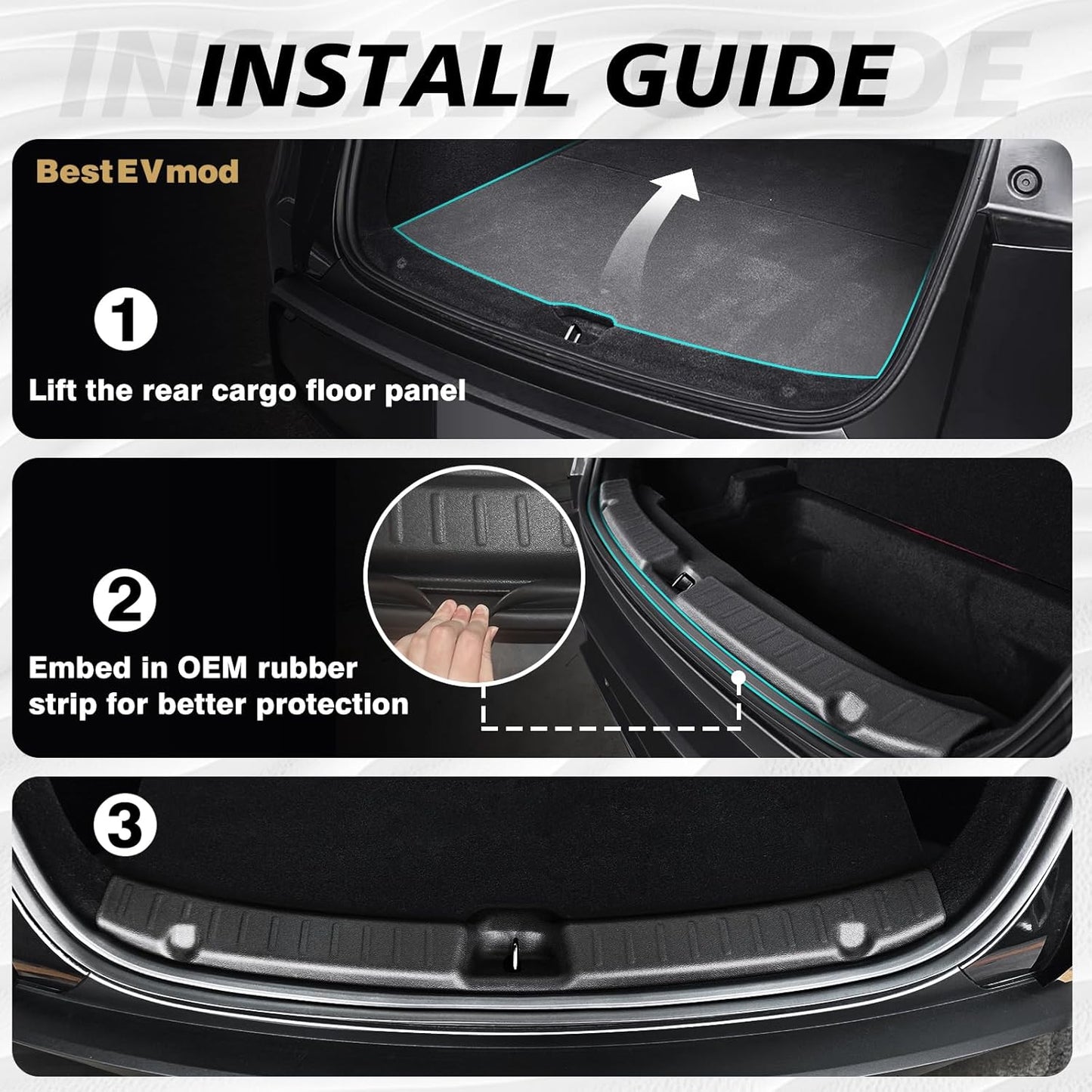 INSTALL GUIDE

BestEVmod

1

Lift the rear cargo floor panel

2

Embed in OEM rubber strip for better protection

3