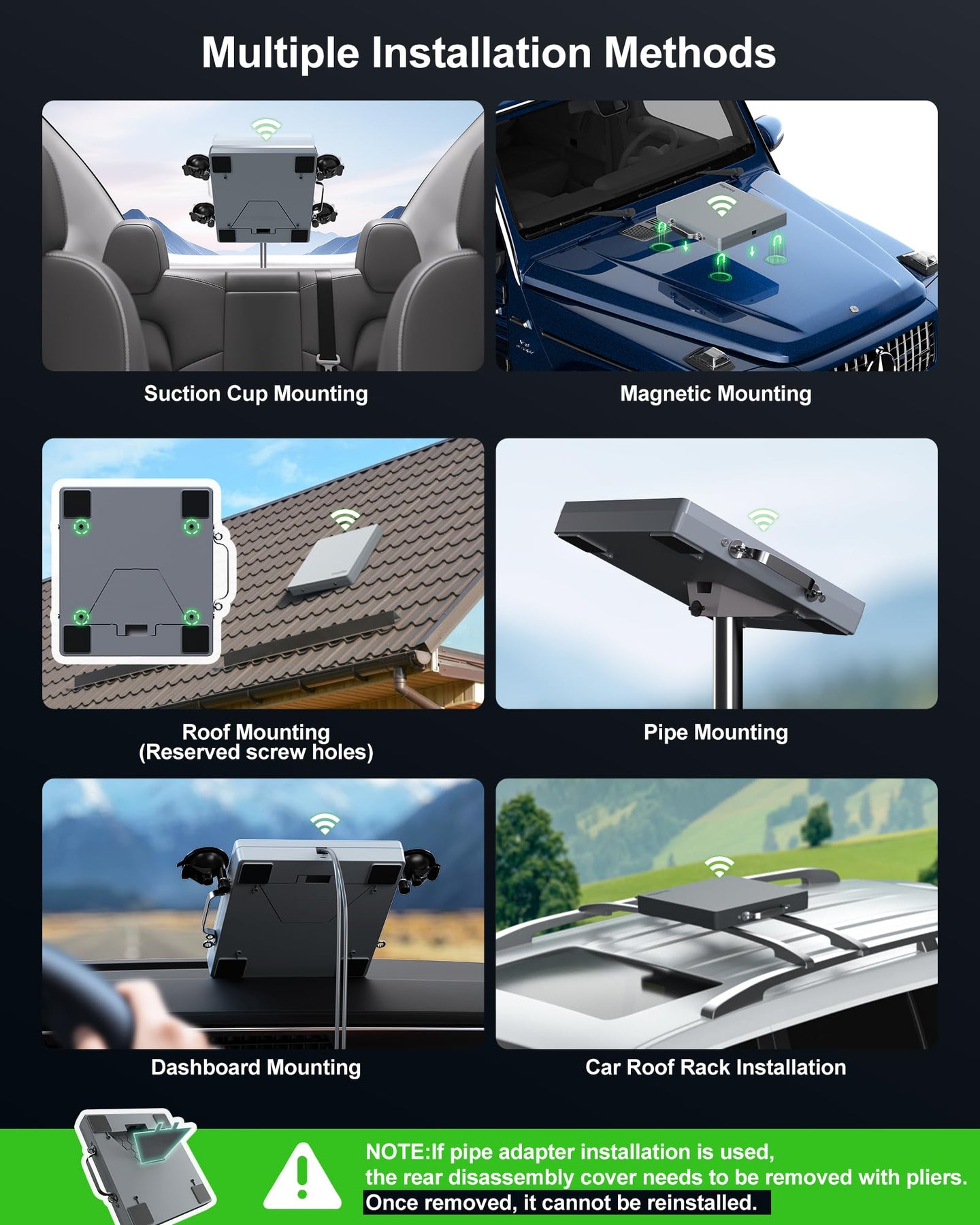 Multiple Installation Methods

Suction Cup Mounting

Magnetic Mounting

Roof Mounting
(Reserved screw holes)

Pipe Mounting

Dashboard Mounting

Car Roof Rack Installation

NOTE:If pipe adapter installation is used, the rear disassembly cover needs to be removed with pliers. Once removed, it cannot be reinstalled.