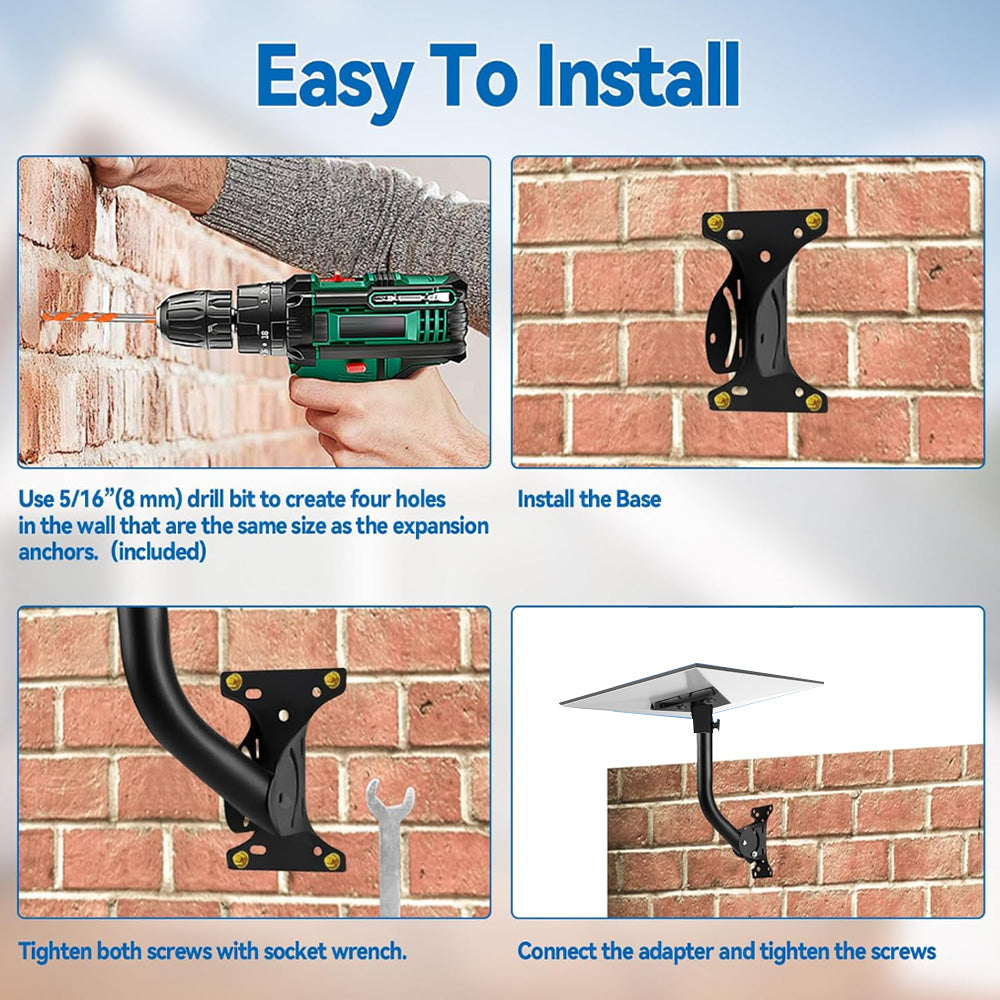 Easy To Install

Use 5/16”(8 mm) drill bit to create four holes in the wall that are the same size as the expansion anchors. (included)

Install the Base

Tighten both screws with socket wrench.

Connect the adapter and tighten the screws