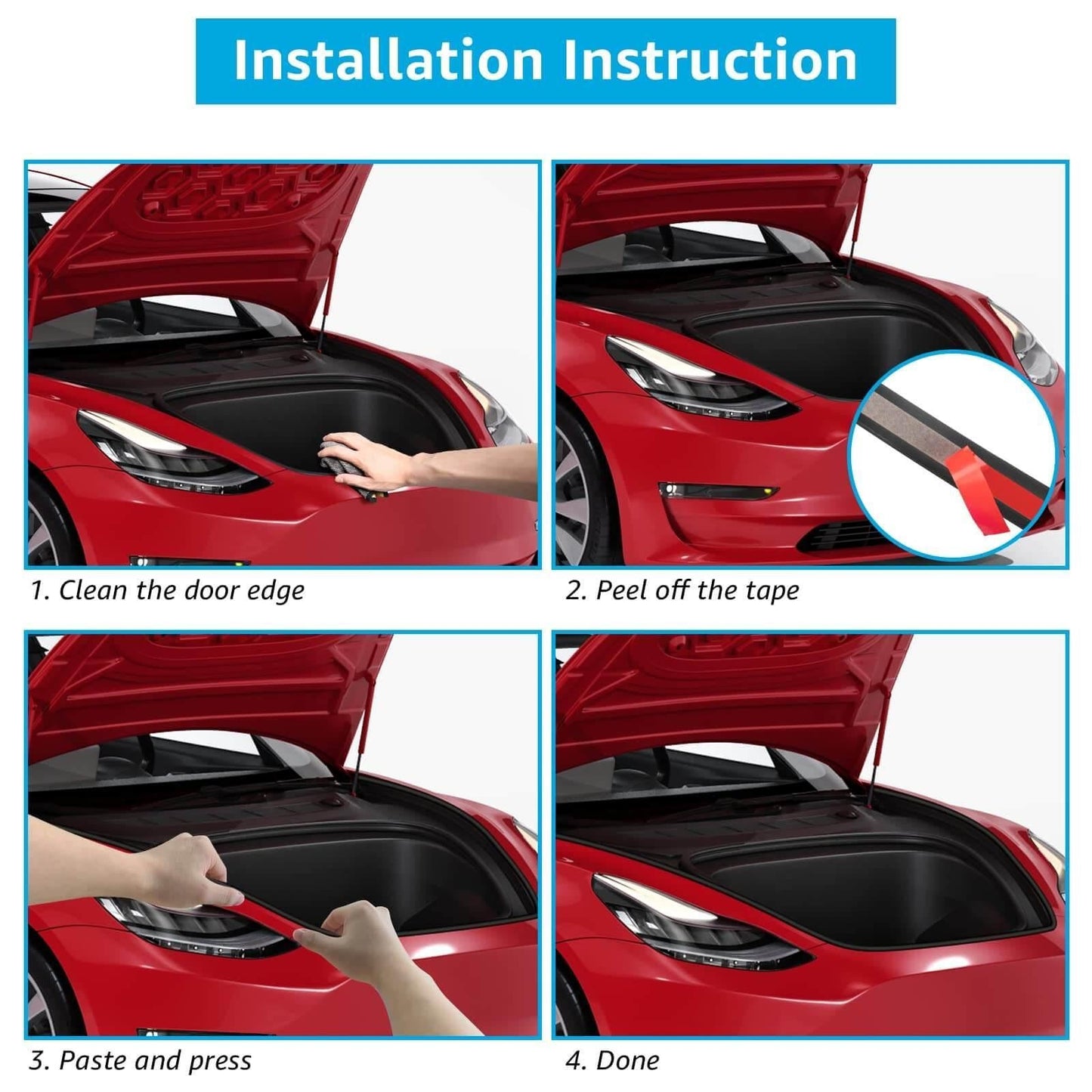 Installation Instruction

1. Clean the door edge

2. Peel off the tape

3. Paste and press

4. Done