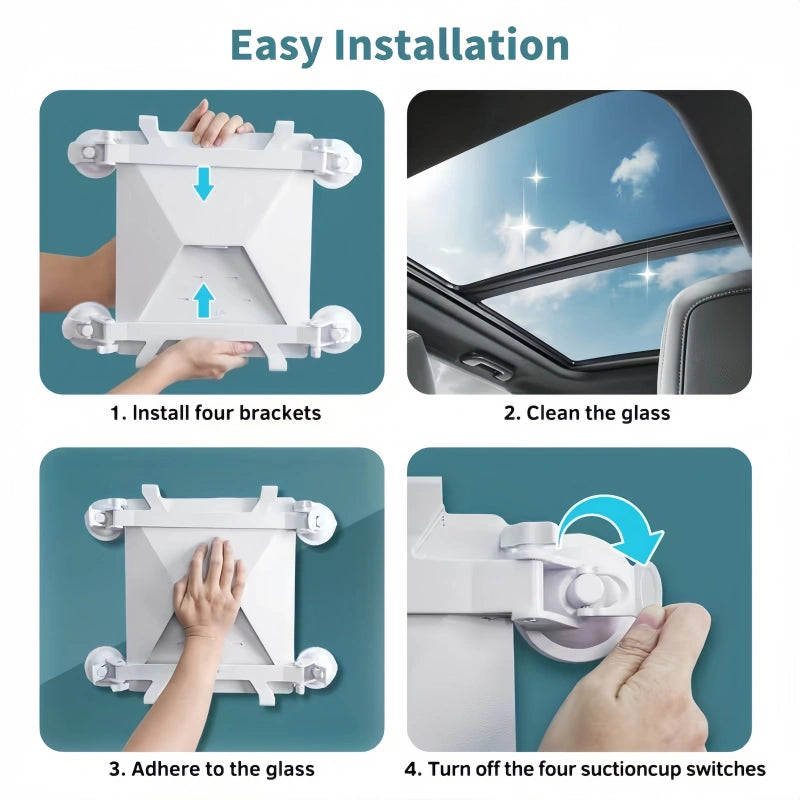 Easy Installation

1. Install four brackets

2. Clean the glass

3. Adhere to the glass

4. Turn off the four suctioncup switches