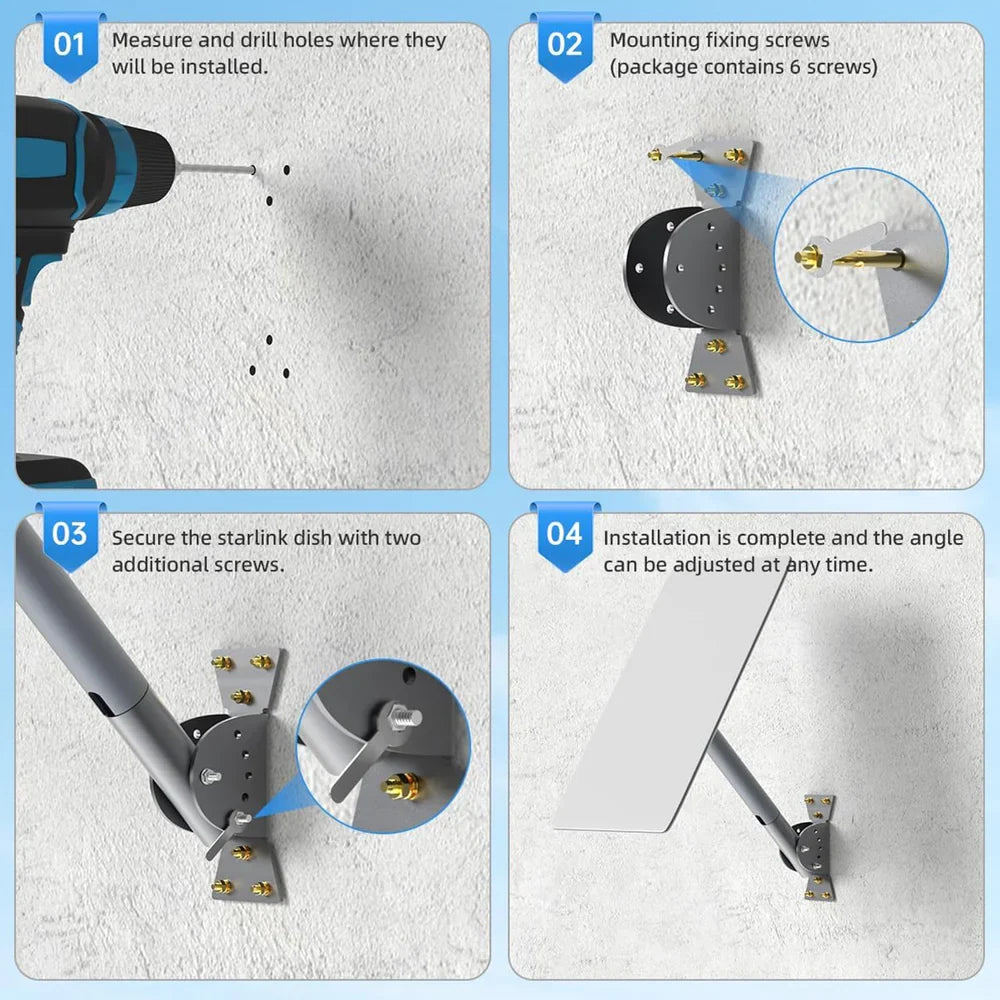 01
Measure and drill holes where they will be installed.

02
Mounting fixing screws (package contains 6 screws)

03
Secure the starlink dish with two additional screws.

04
Installation is complete and the angle can be adjusted at any time.