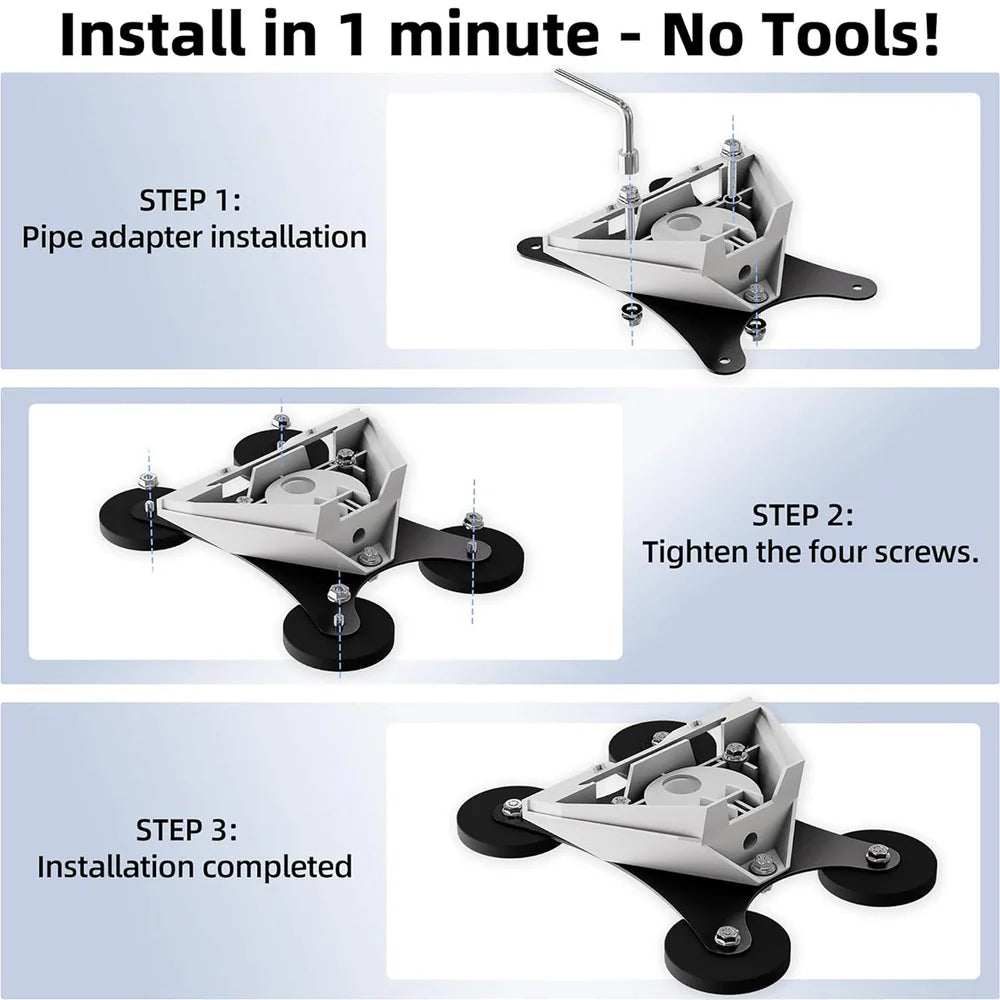 Install in 1 minute - No Tools!

STEP 1:
Pipe adapter installation

STEP 2:
Tighten the four screws.

STEP 3:
Installation completed