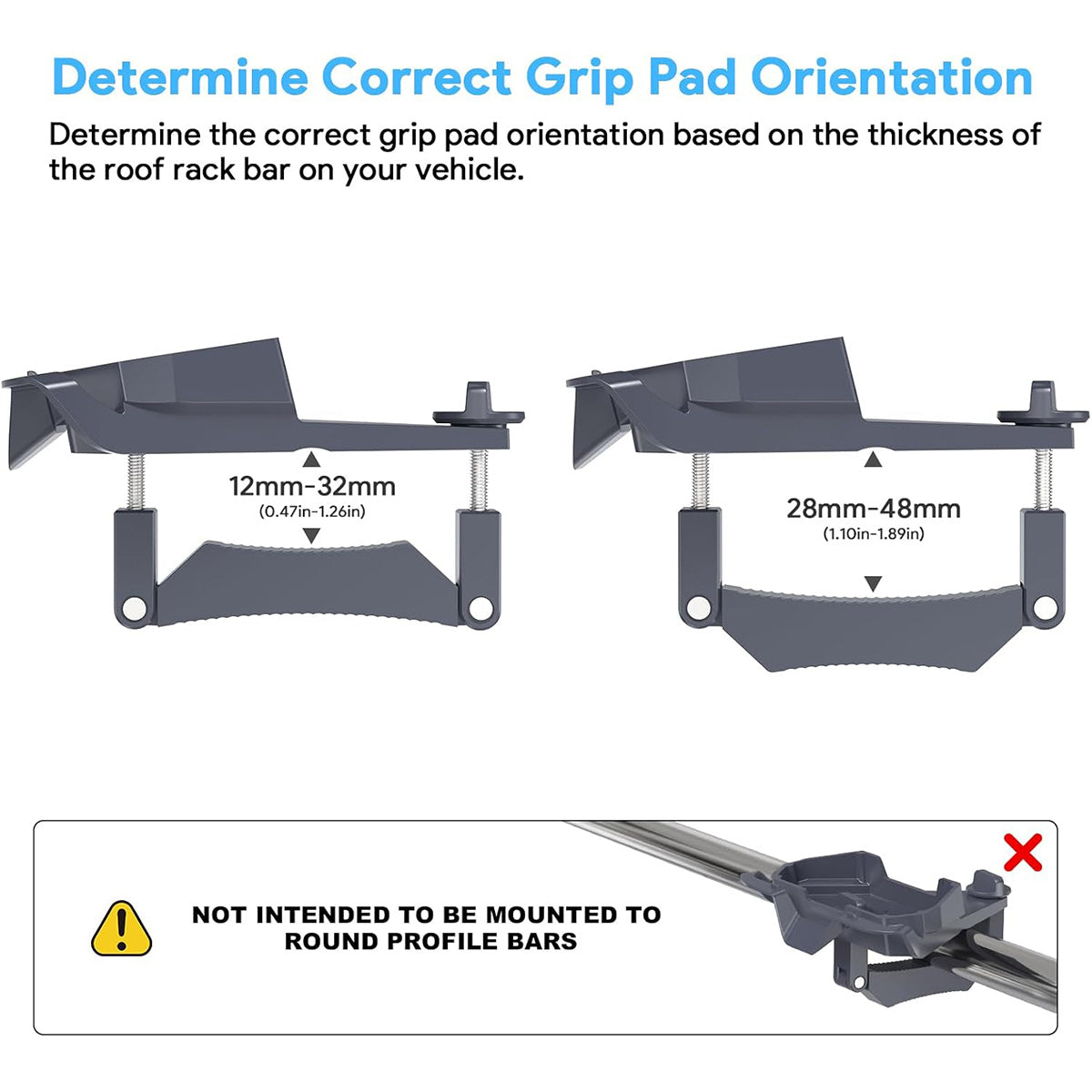 Determine Correct Grip Pad Orientation

Determine the correct grip pad orientation based on the thickness of the roof rack bar on your vehicle.

12mm-32mm
(0.47in-1.26in)

28mm-48mm
(1.10in-1.89in)

NOT INTENDED TO BE MOUNTED TO ROUND PROFILE BARS