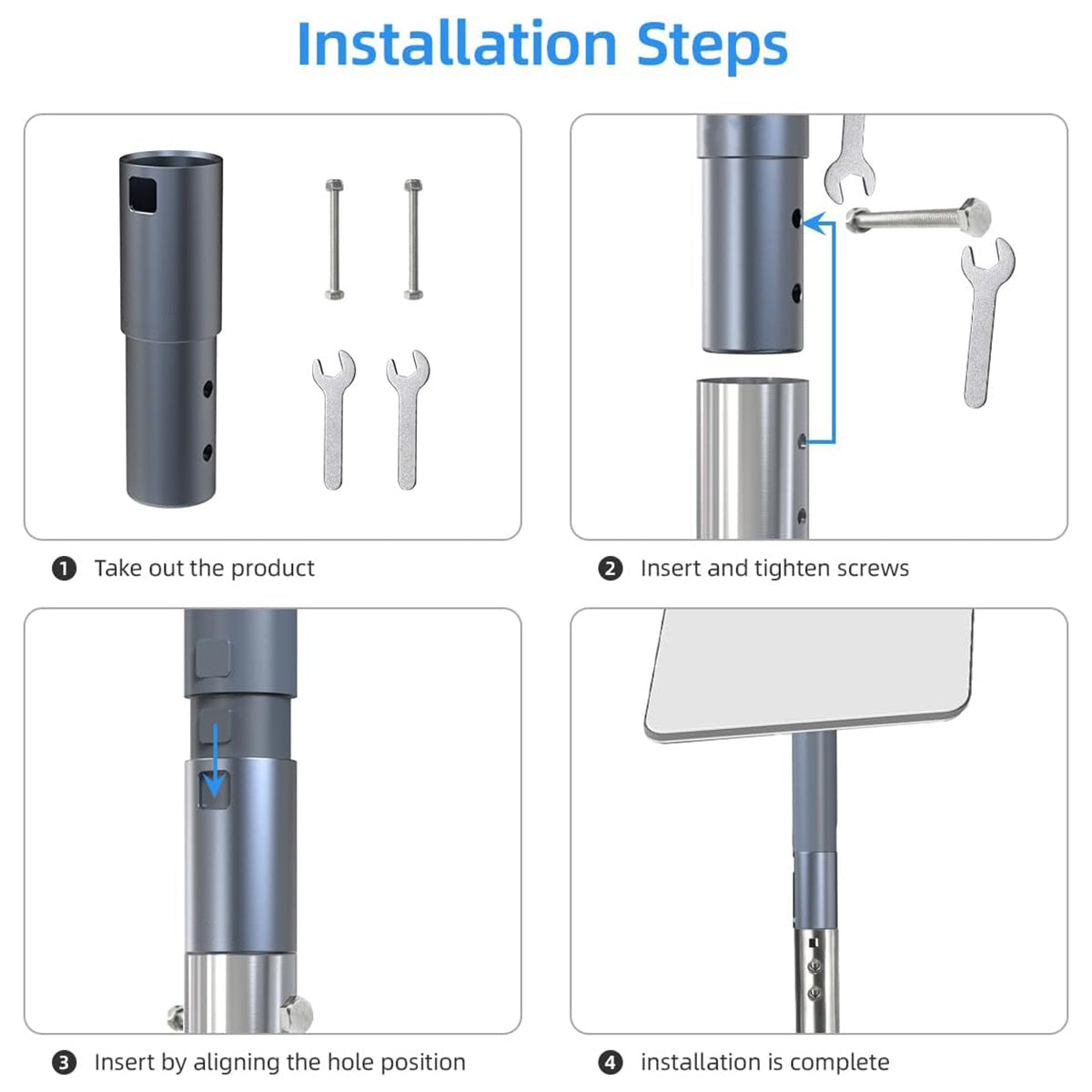 Installation Steps

❶ Take out the product

❷ Insert and tighten screws

❸ Insert by aligning the hole position

❹ installation is complete