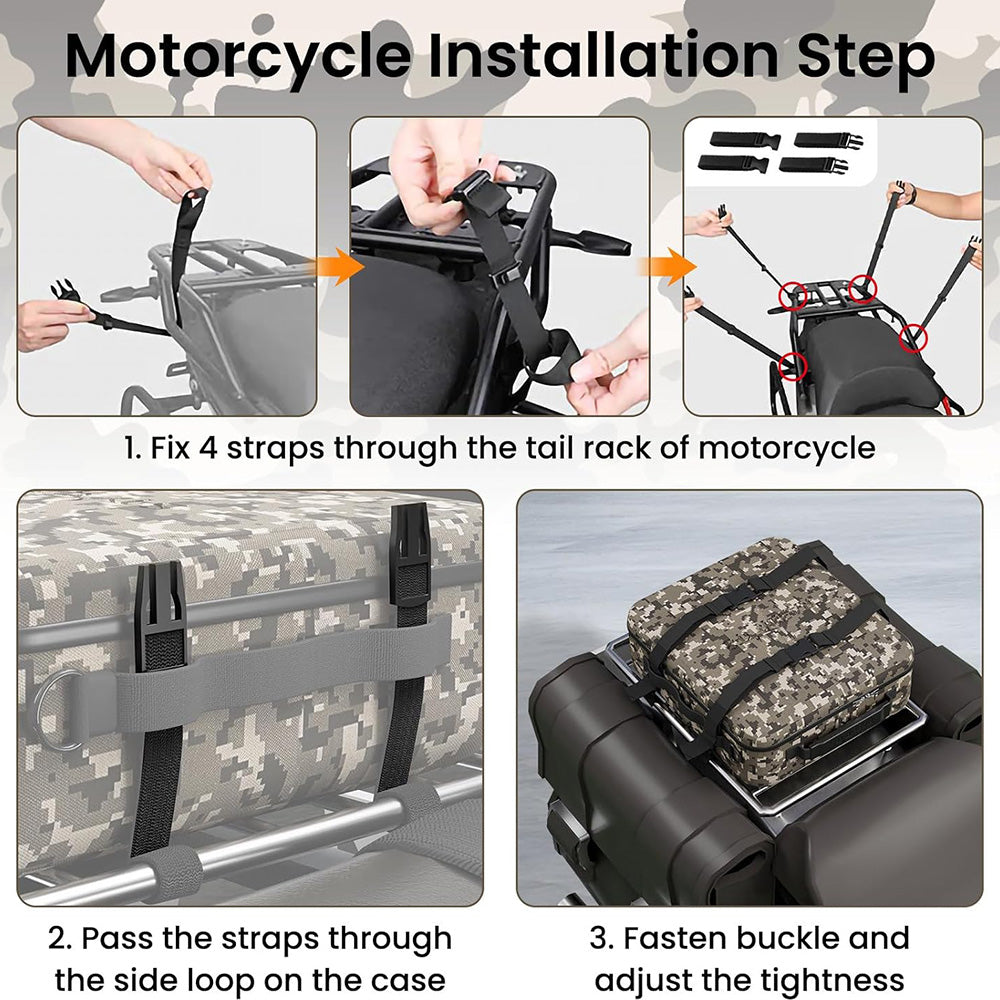 Motorcycle Installation Step

1. Fix 4 straps through the tail rack of motorcycle

2. Pass the straps through the side loop on the case

3. Fasten buckle and adjust the tightness