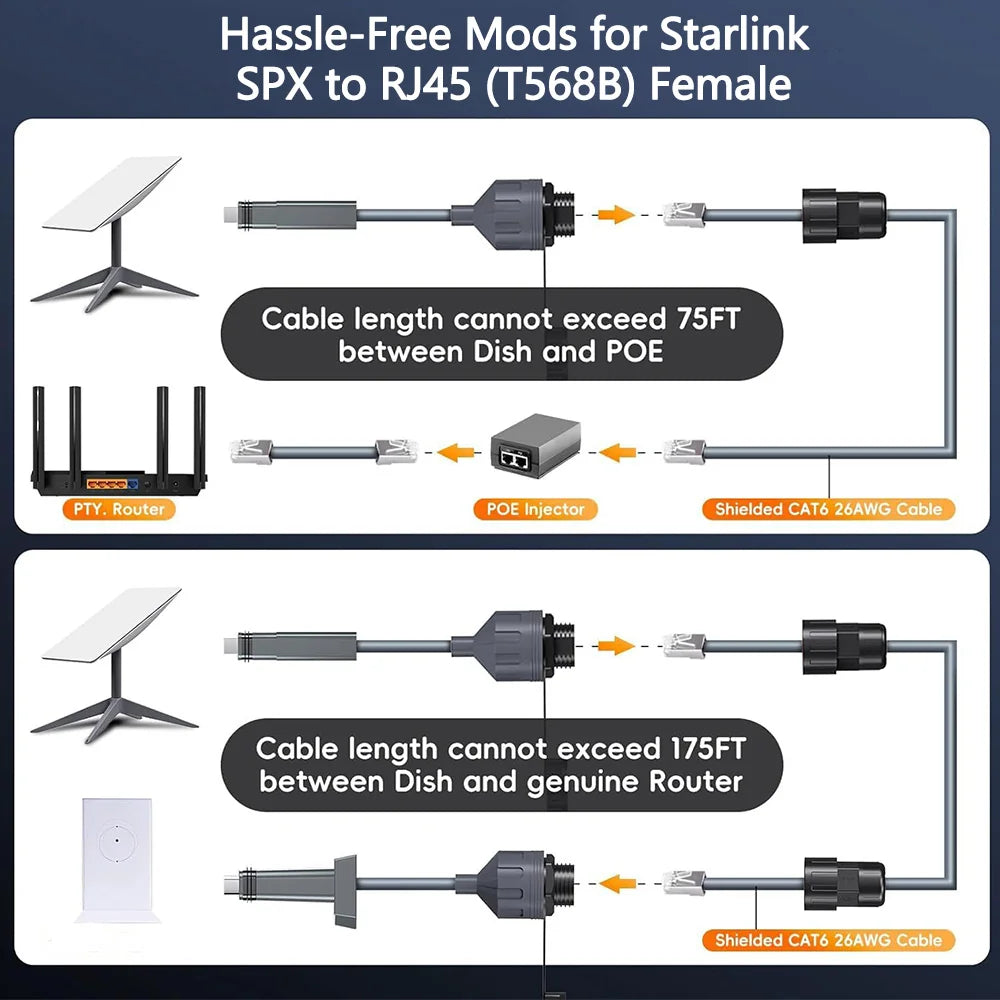 Hassle-Free Mods for Starlink SPX to RJ45 (T568B) Female

Cable length cannot exceed 75FT between Dish and POE

PTY. Router

POE Injector

Shielded CAT6 26AWG Cable

Cable length cannot exceed 175FT between Dish and genuine Router

Shielded CAT6 26AWG Cable