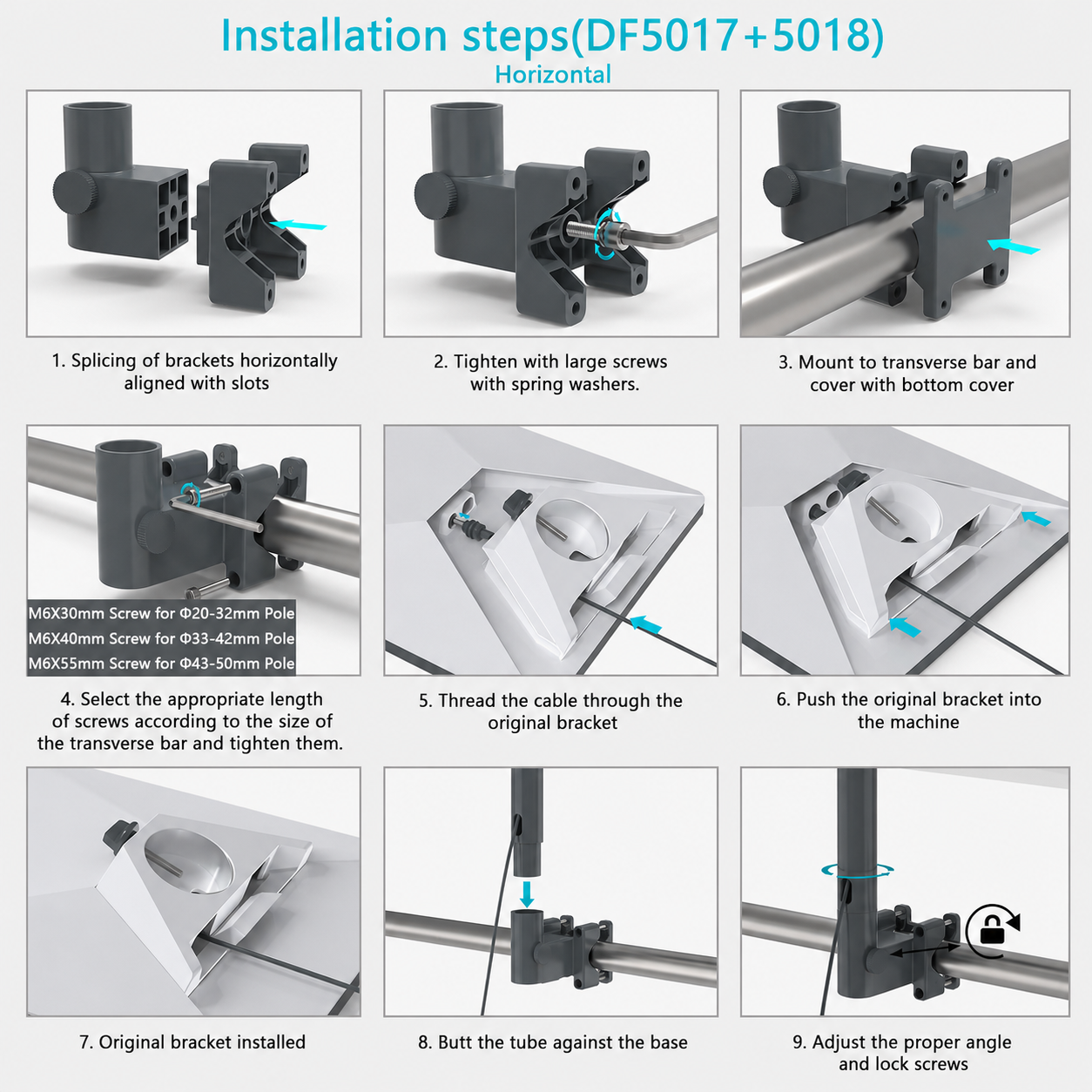 Installation steps(DF5017+5018)
Horizontal

1. Splicing of brackets horizontally aligned with slots

2. Tighten with large screws with spring washers.

3. Mount to transverse bar and cover with bottom cover

M6X30mm Screw for Φ20-32mm Pole
M6X40mm Screw for Φ33-42mm Pole
M6X55mm Screw for Φ43-50mm Pole

4. Select the appropriate length of screws according to the size of the transverse bar and tighten them.

5. Thread the cable through the original bracket

6. Push the original bracket into the machine

7. Original bracket installed

8. Butt the tube against the base

9. Adjust the proper angle and lock screws